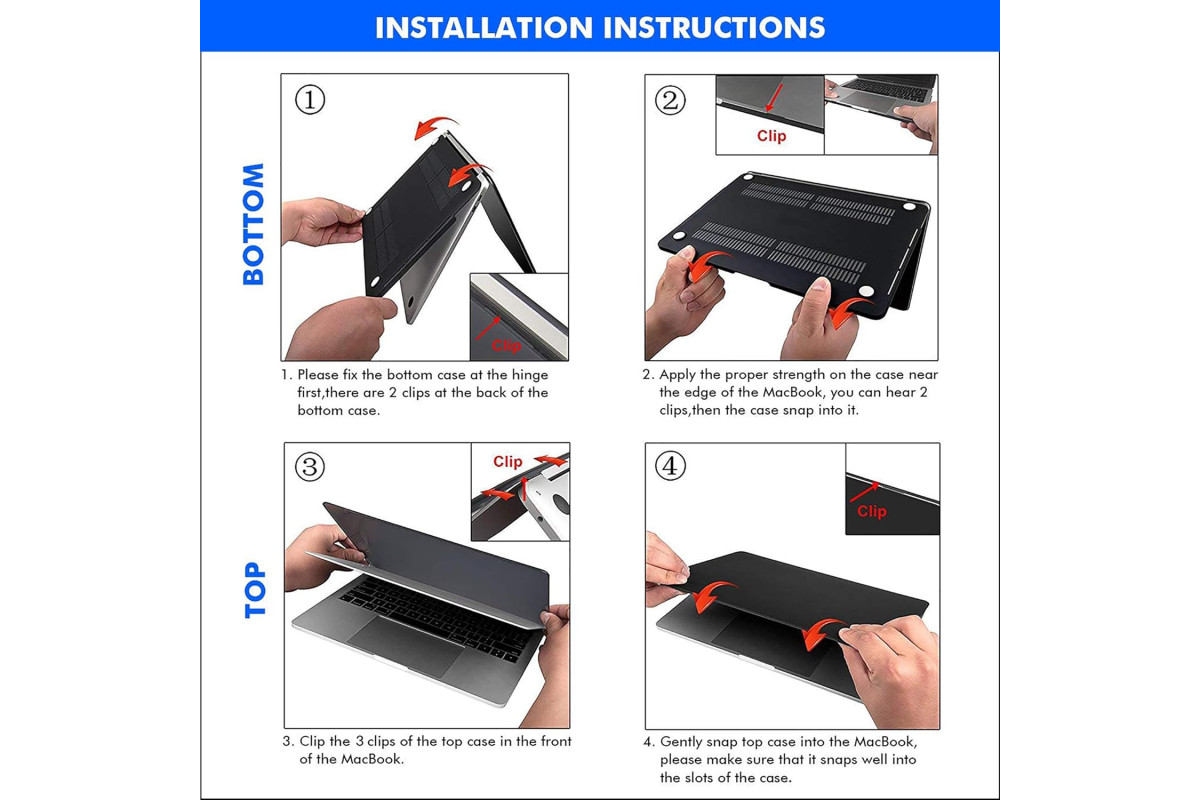 INSTALLATION INSTRUCTIONS

BOTTOM

①

Clip

1. Please fix the bottom case at the hinge first,there are 2 clips at the back of the bottom case.

②

Clip

2. Apply the proper strength on the case near the edge of the MacBook, you can hear 2 clips,then the case snap into it.

TOP

③

Clip

3. Clip the 3 clips of the top case in the front of the MacBook.

④

Clip

4. Gently snap top case into the MacBook, please make sure that it snaps well into the slots of the case.