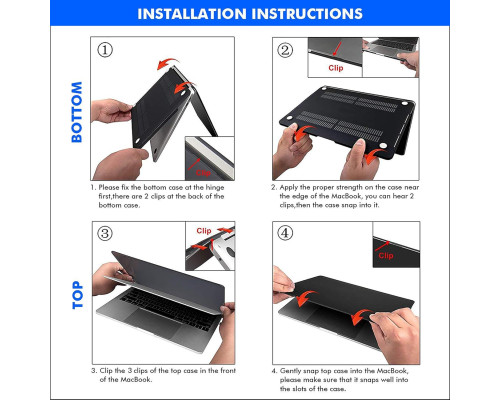 INSTALLATION INSTRUCTIONS

BOTTOM

①

Clip

1. Please fix the bottom case at the hinge first,there are 2 clips at the back of the bottom case.

②

Clip

2. Apply the proper strength on the case near the edge of the MacBook, you can hear 2 clips,then the case snap into it.

TOP

③

Clip

3. Clip the 3 clips of the top case in the front of the MacBook.

④

Clip

4. Gently snap top case into the MacBook, please make sure that it snaps well into the slots of the case.