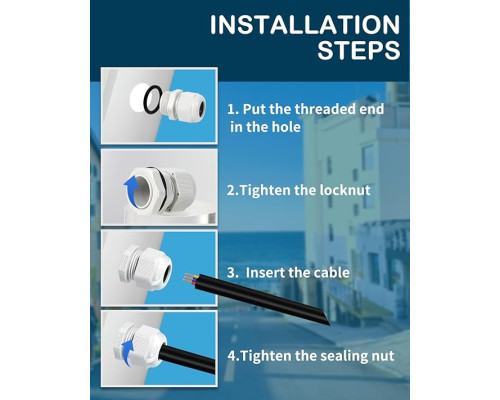 INSTALLATION STEPS

1. Put the threaded end in the hole

2.Tighten the locknut

3. Insert the cable

4.Tighten the sealing nut