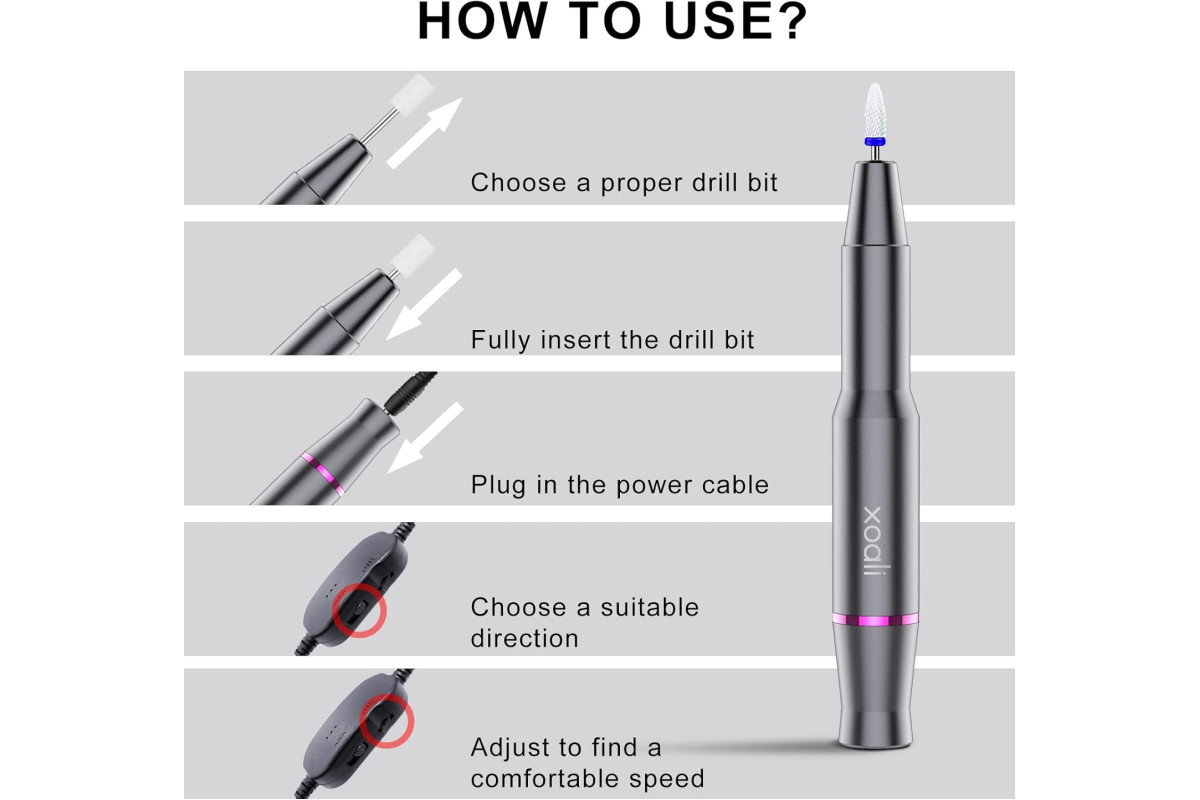 HOW TO USE?

Choose a proper drill bit

Fully insert the drill bit

Plug in the power cable

Choose a suitable direction

Adjust to find a comfortable speed

xoali