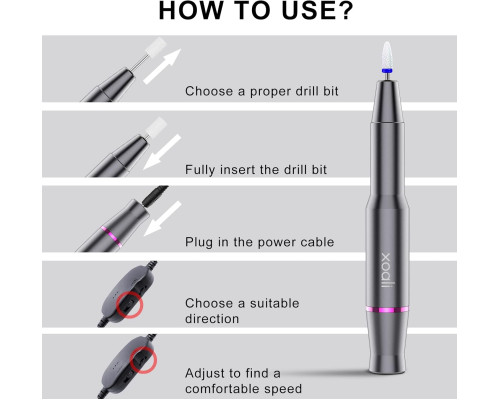 HOW TO USE?

Choose a proper drill bit

Fully insert the drill bit

Plug in the power cable

Choose a suitable direction

Adjust to find a comfortable speed

xodi