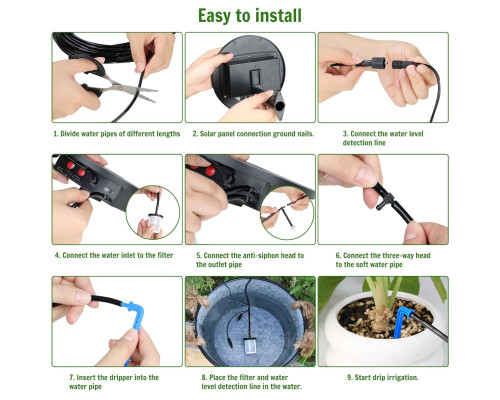 Easy to install

1. Divide water pipes of different lengths

2. Solar panel connection ground nails.

3. Connect the water level detection line

4. Connect the water inlet to the filter

5. Connect the anti-siphon head to the outlet pipe

6. Connect the three-way head to the soft water pipe

7. Insert the dripper into the water pipe

8. Place the filter and water level detection line in the water.

9. Start drip irrigation.