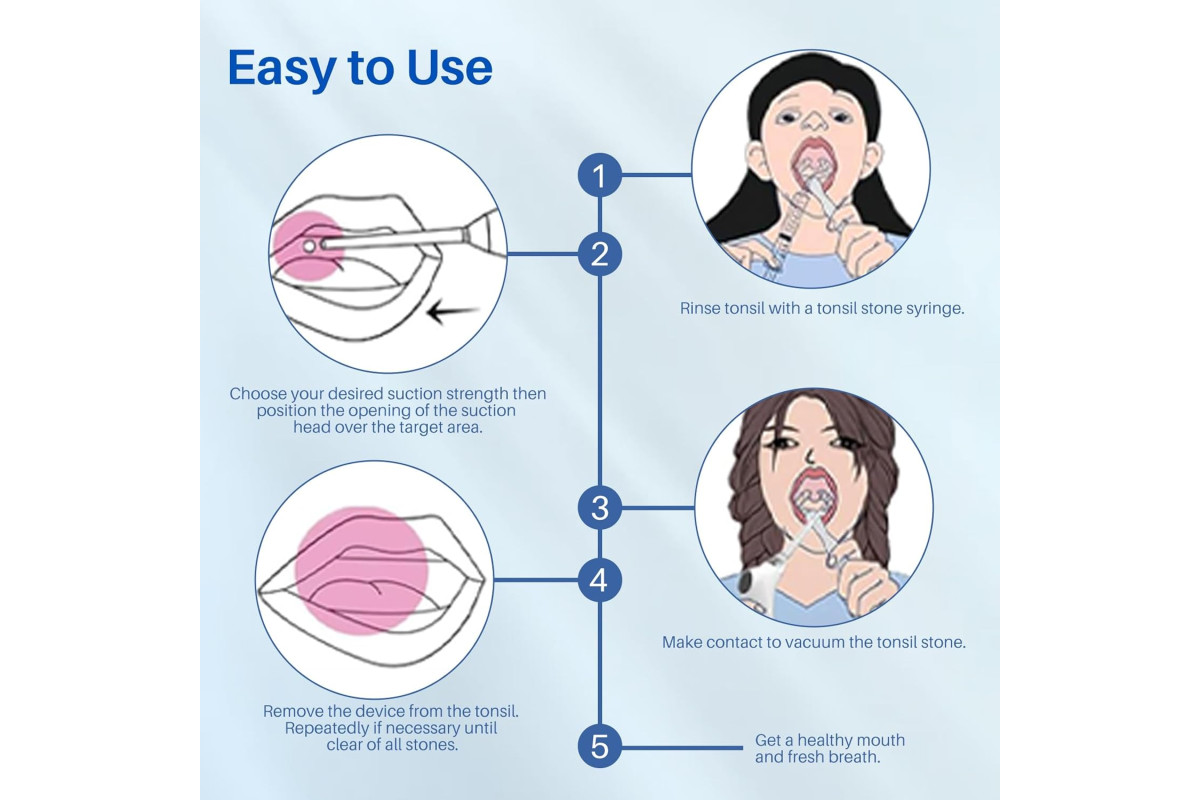 Easy to Use

1

Rinse tonsil with a tonsil stone syringe.

2

Choose your desired suction strength then position the opening of the suction head over the target area.

3

Make contact to vacuum the tonsil stone.

4

Remove the device from the tonsil. Repeatedly if necessary until clear of all stones.

5

Get a healthy mouth and fresh breath.