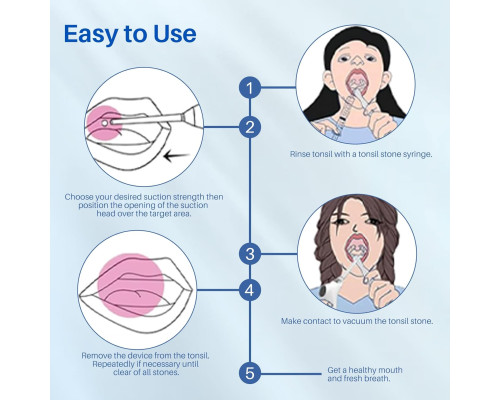 Easy to Use

1

Rinse tonsil with a tonsil stone syringe.

2

Choose your desired suction strength then position the opening of the suction head over the target area.

3

Make contact to vacuum the tonsil stone.

4

Remove the device from the tonsil. Repeatedly if necessary until clear of all stones.

5

Get a healthy mouth and fresh breath.