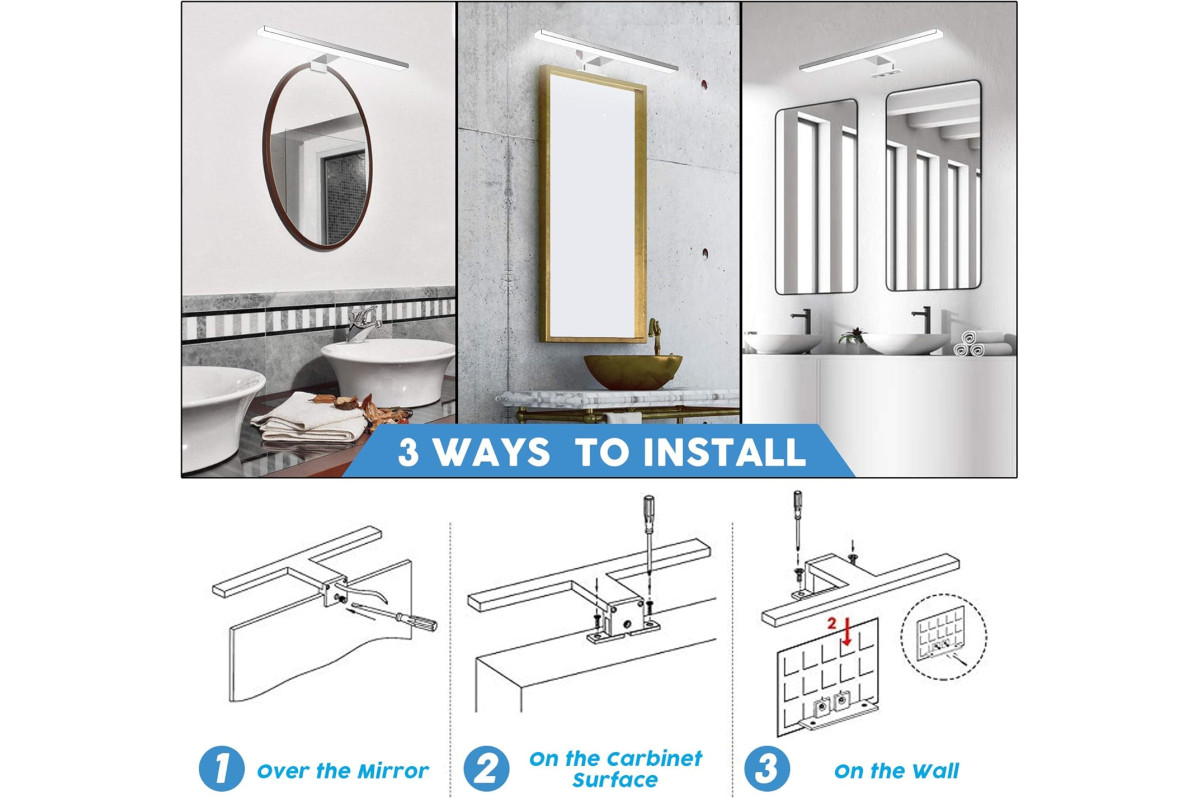 3 WAYS TO INSTALL

2

1 Over the Mirror

2 On the Carbinet Surface

3 On the Wall