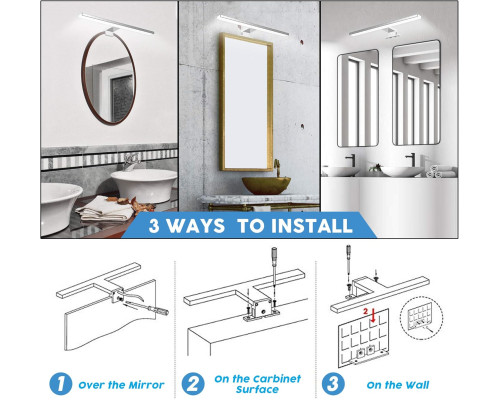 3 WAYS TO INSTALL

2

1 Over the Mirror

2 On the Carbinet Surface

3 On the Wall