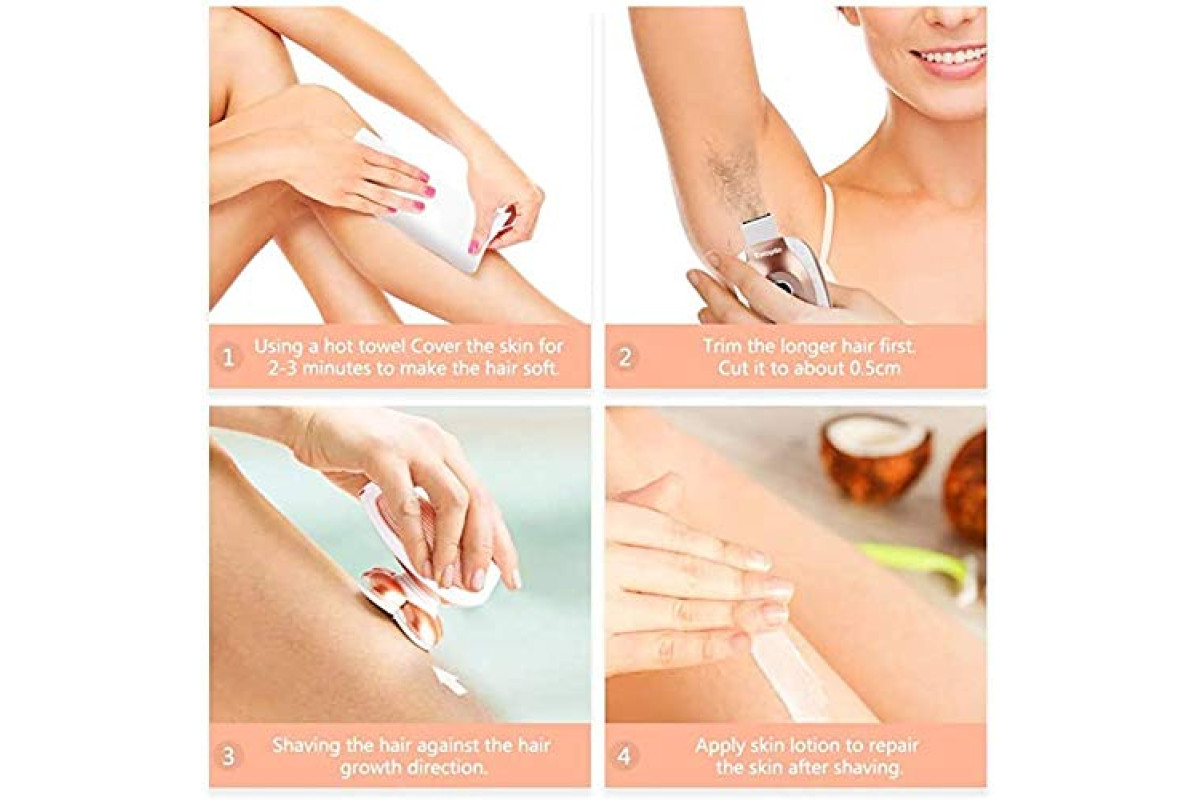 1 Using a hot towel Cover the skin for 2-3 minutes to make the hair soft.

2 Trim the longer hair first. Cut it to about 0.5cm

3 Shaving the hair against the hair growth direction.

4 Apply skin lotion to repair the skin after shaving.