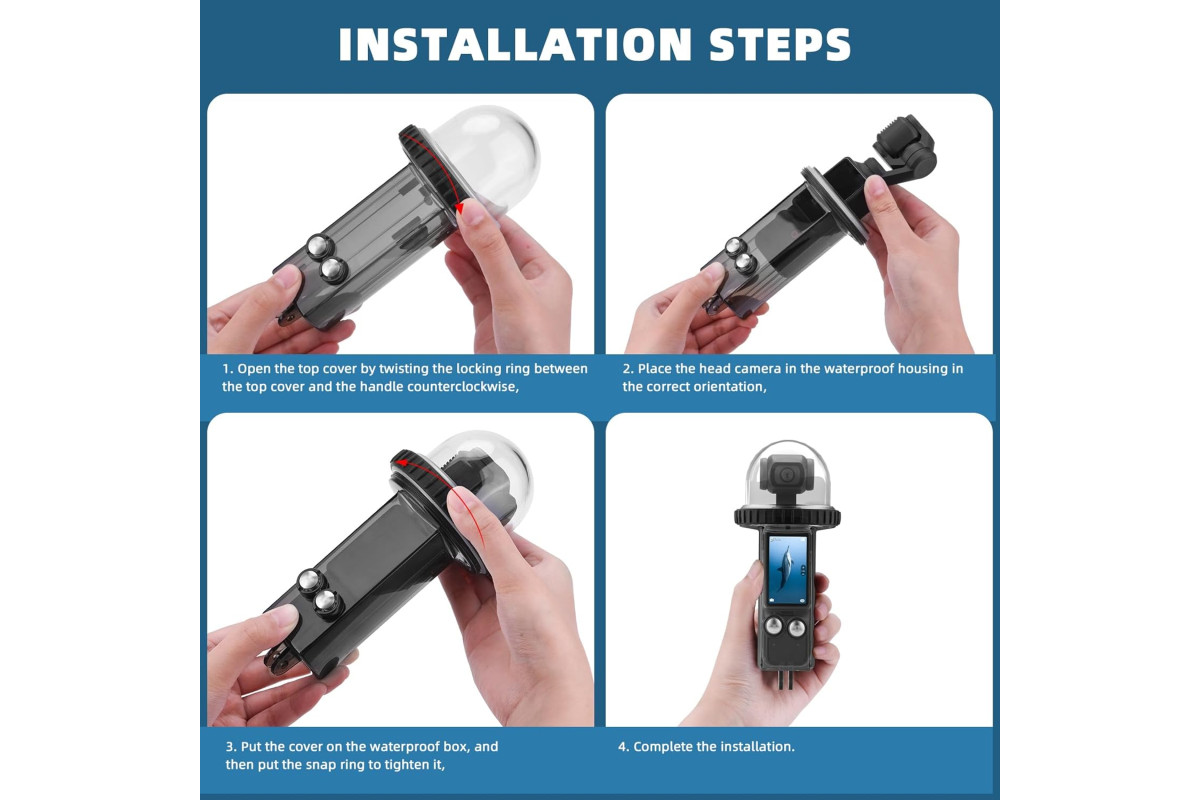 INSTALLATION STEPS

1. Open the top cover by twisting the locking ring between the top cover and the handle counterclockwise,

2. Place the head camera in the waterproof housing in the correct orientation,

3. Put the cover on the waterproof box, and then put the snap ring to tighten it,

4. Complete the installation.