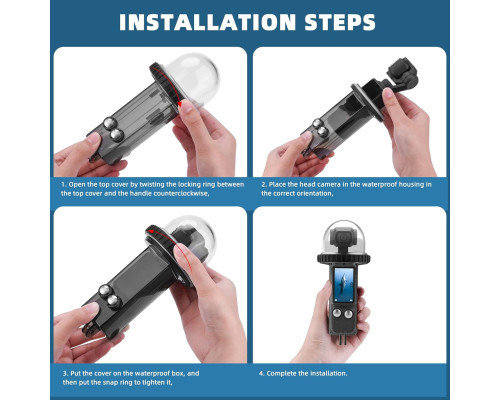 INSTALLATION STEPS

1. Open the top cover by twisting the locking ring between the top cover and the handle counterclockwise,

2. Place the head camera in the waterproof housing in the correct orientation,

3. Put the cover on the waterproof box, and then put the snap ring to tighten it,

4. Complete the installation.