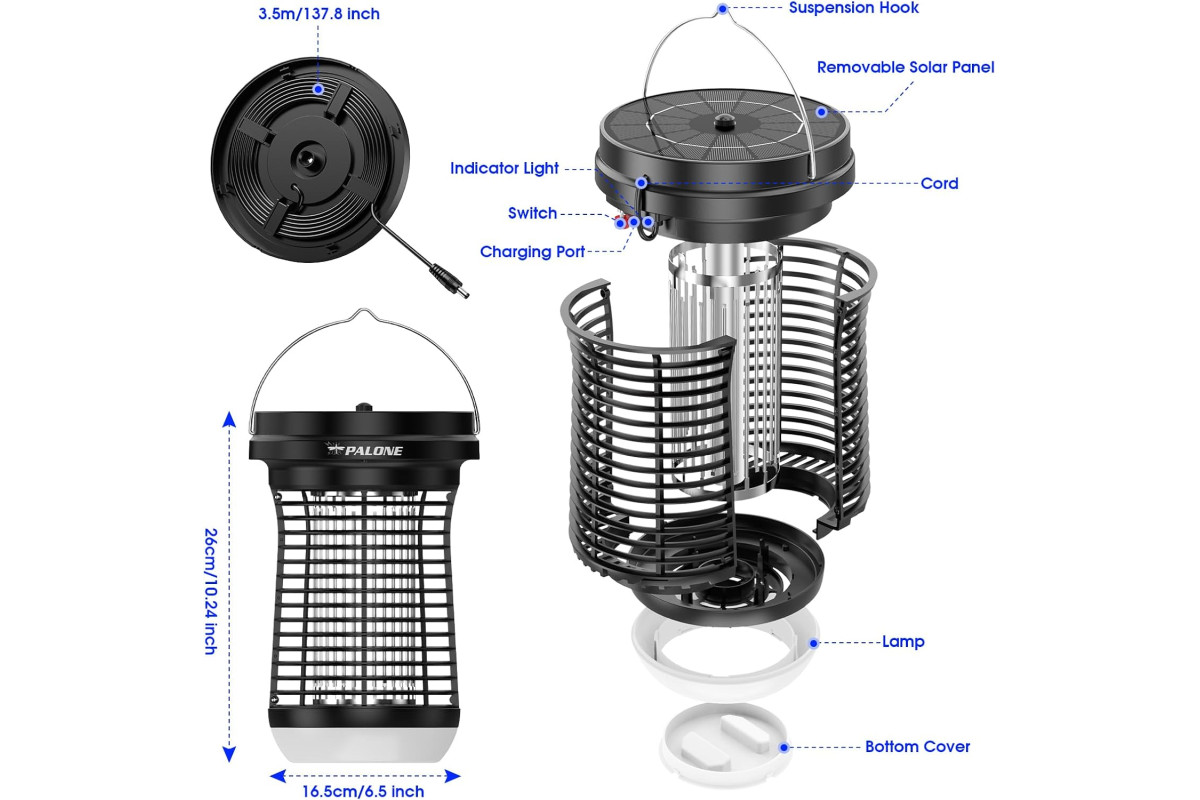 3.5m/137.8 inch

Suspension Hook

Removable Solar Panel

Indicator Light

Cord

Switch

Charging Port

PALONE

26cm/10.24 inch

16.5cm/6.5 inch

Lamp

Bottom Cover