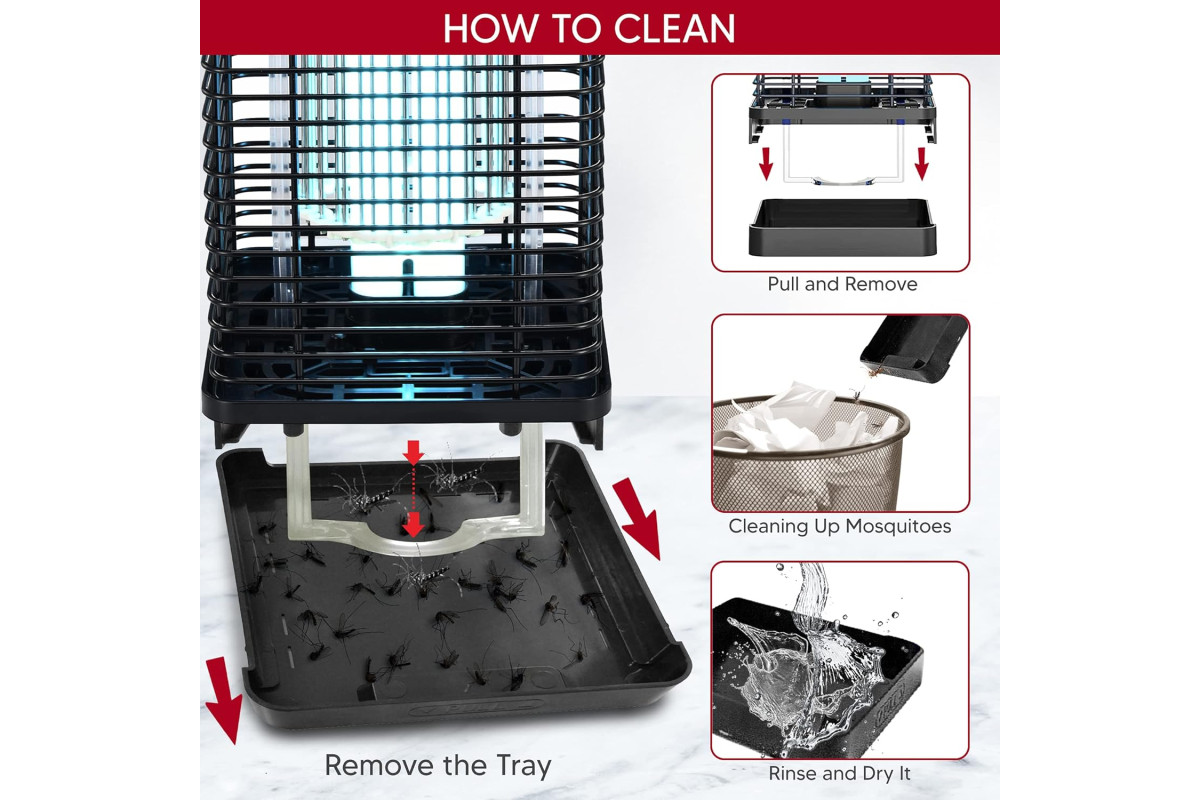 HOW TO CLEAN

Remove the Tray

Pull and Remove

Cleaning Up Mosquitoes

Rinse and Dry It