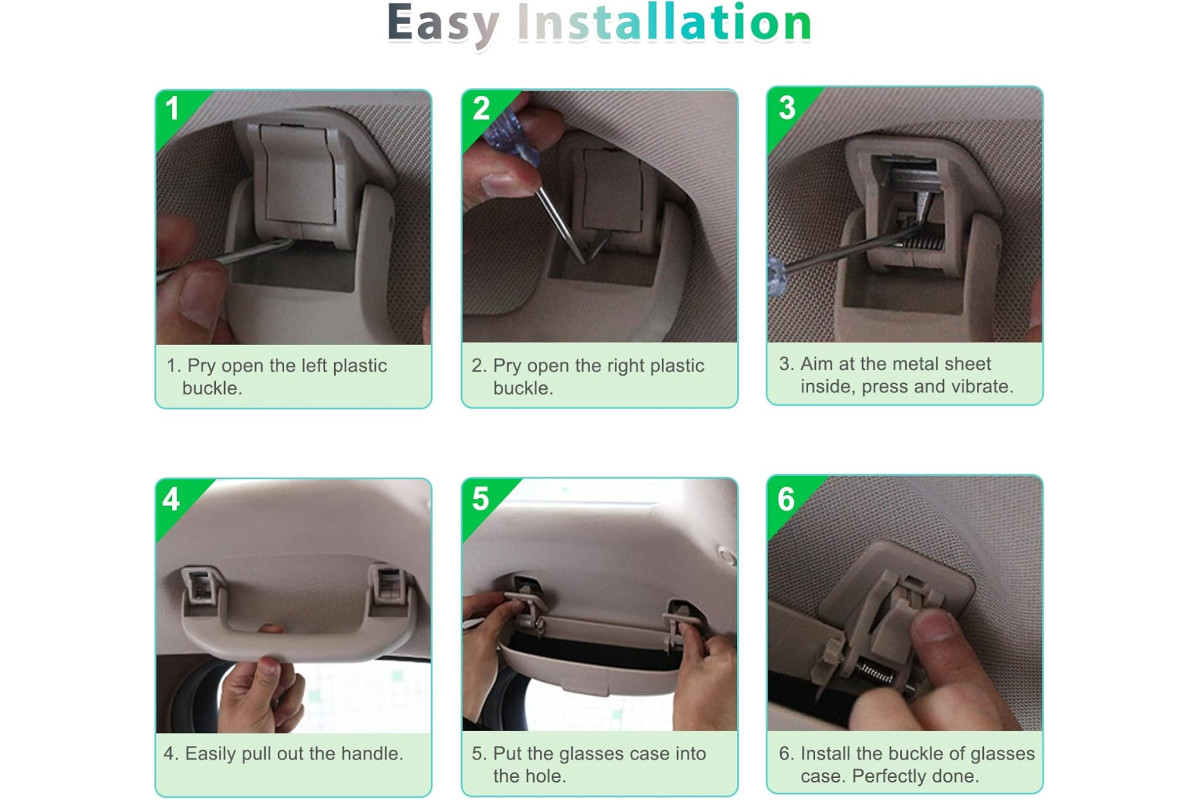 Easy Installation

1

1. Pry open the left plastic buckle.

2

2. Pry open the right plastic buckle.

3

3. Aim at the metal sheet inside, press and vibrate.

4

4. Easily pull out the handle.

5

5. Put the glasses case into the hole.

6

6. Install the buckle of glasses case. Perfectly done.