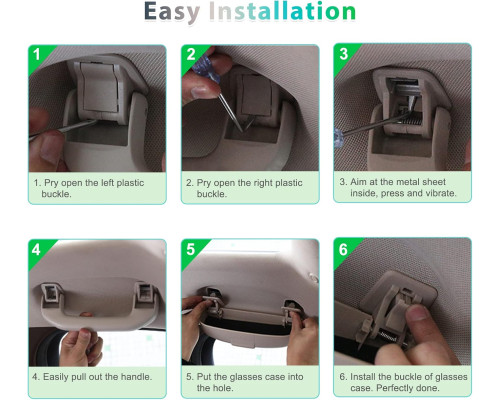 Easy Installation

1

1. Pry open the left plastic buckle.

2

2. Pry open the right plastic buckle.

3

3. Aim at the metal sheet inside, press and vibrate.

4

4. Easily pull out the handle.

5

5. Put the glasses case into the hole.

6

6. Install the buckle of glasses case. Perfectly done.