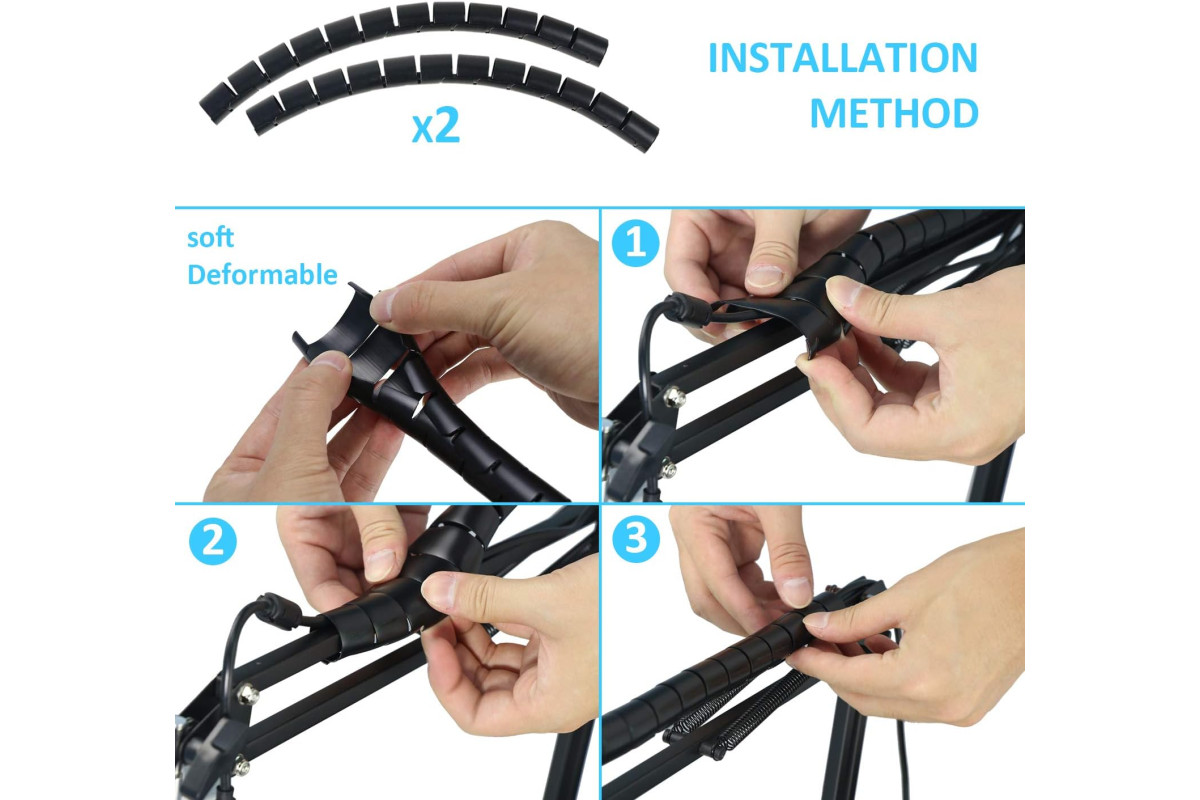 x2

INSTALLATION METHOD

soft
Deformable

1

2

3