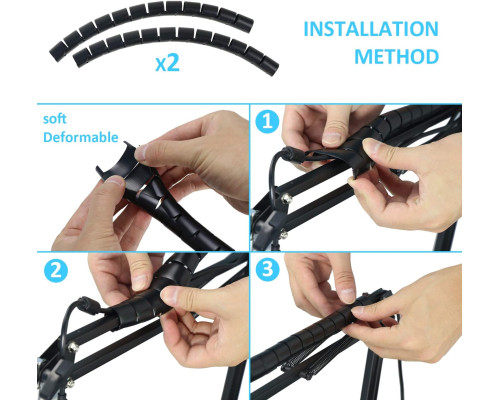 x2

INSTALLATION METHOD

soft
Deformable

1

2

3