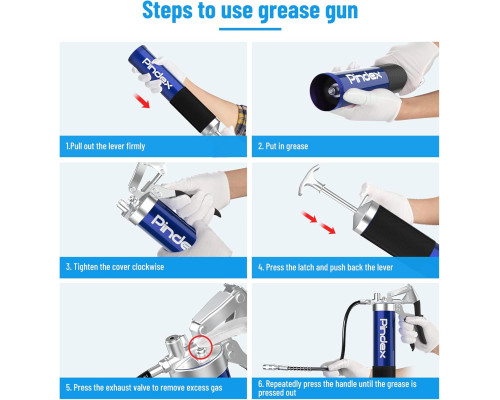 Steps to use grease gun

Pindex

1.Pull out the lever firmly

Pindex

2. Put in grease

Pindex

3. Tighten the cover clockwise

4. Press the latch and push back the lever

5. Press the exhaust valve to remove excess gas

Pindex

6. Repeatedly press the handle until the grease is pressed out