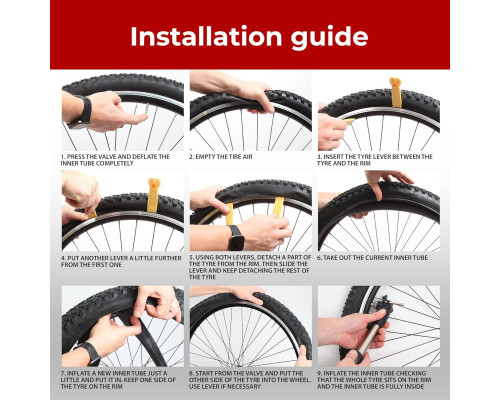 Installation guide

1. PRESS THE VALVE AND DEFLATE THE INNER TUBE COMPLETELY

2. EMPTY THE TIRE AIR

3. INSERT THE TYRE LEVER BETWEEN THE TYRE AND THE RIM

4. PUT ANOTHER LEVER A LITTLE FURTHER FROM THE FIRST ONE

5. USING BOTH LEVERS, DETACH A PART OF THE TYRE FROM THE RIM. THEN SLIDE THE LEVER AND KEEP DETACHING THE REST OF THE TYRE

6. TAKE OUT THE CURRENT INNER TUBE

7. INFLATE A NEW INNER TUBE JUST A LITTLE AND PUT IT IN. KEEP ONE SIDE OF THE TYRE ON THE RIM

8. START FROM THE VALVE AND PUT THE OTHER SIDE OF THE TYRE INTO THE WHEEL. USE LEVER IF NECESSARY

9. INFLATE THE INNER TUBE CHECKING THAT THE WHOLE TYRE SITS ON THE RIM AND THE INNER TUBE IS FULLY INSIDE