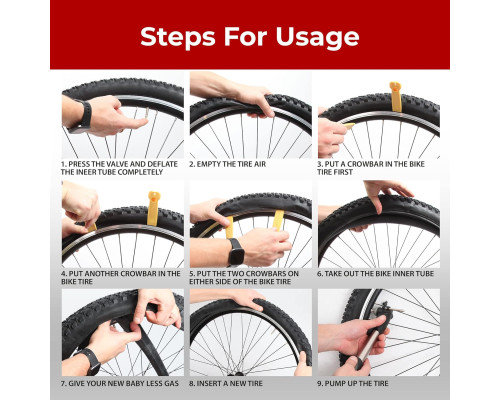 Steps For Usage

1. PRESS THE VALVE AND DEFLATE THE INEER TUBE COMPLETELY

2. EMPTY THE TIRE AIR

3. PUT A CROWBAR IN THE BIKE TIRE FIRST

4. PUT ANOTHER CROWBAR IN THE BIKE TIRE

5. PUT THE TWO CROWBARS ON EITHER SIDE OF THE BIKE TIRE

6. TAKE OUT THE BIKE INNER TUBE

7. GIVE YOUR NEW BABY LESS GAS

8. INSERT A NEW TIRE

9. PUMP UP THE TIRE