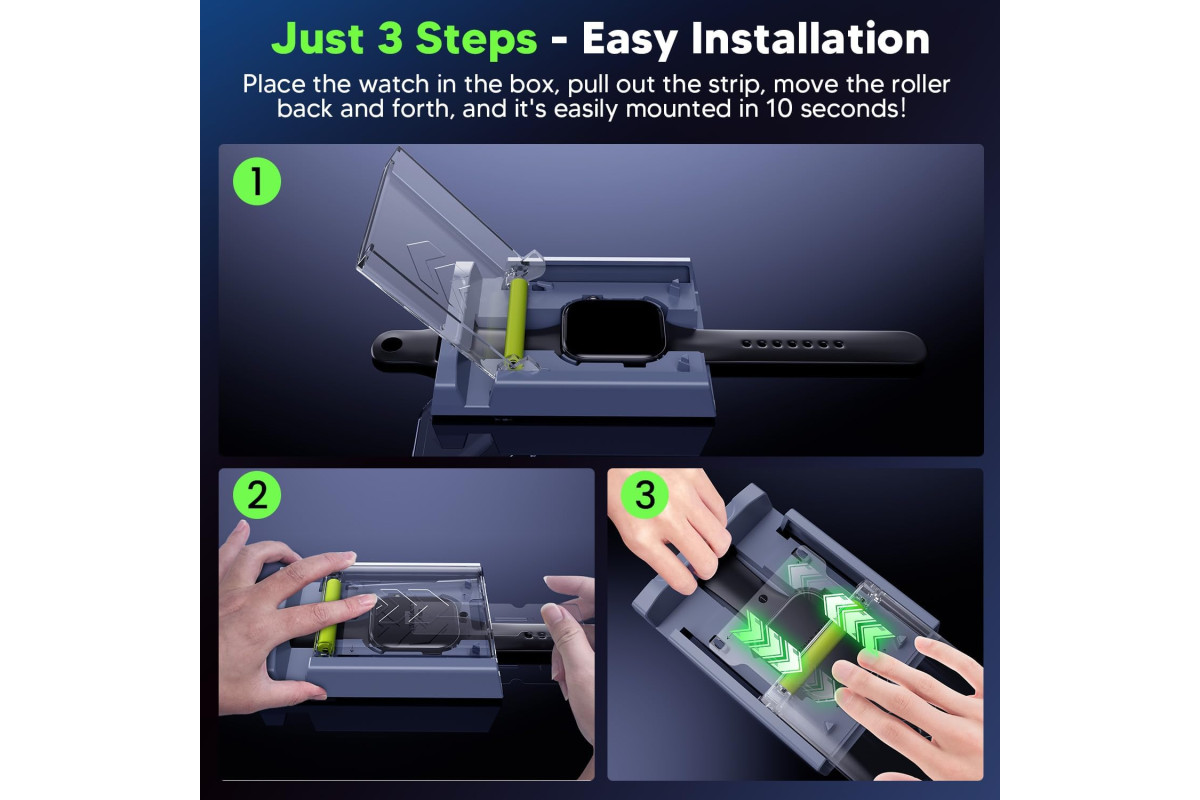 Just 3 Steps - Easy Installation

Place the watch in the box, pull out the strip, move the roller back and forth, and it's easily mounted in 10 seconds!

1

2

3