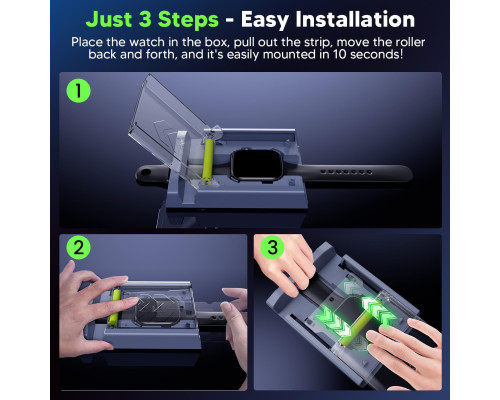 Just 3 Steps - Easy Installation

Place the watch in the box, pull out the strip, move the roller back and forth, and it's easily mounted in 10 seconds!

1

2

3