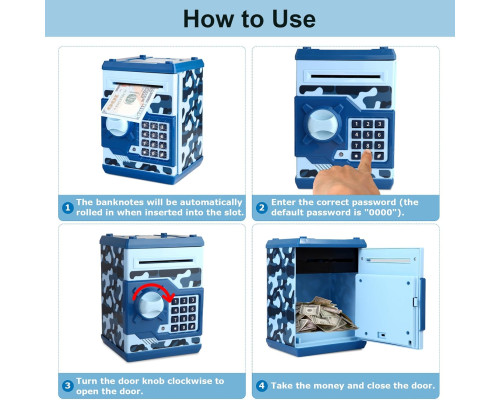 How to Use

1 The banknotes will be automatically rolled in when inserted into the slot.

2 Enter the correct password (the default password is "0000").

3 Turn the door knob clockwise to open the door.

4 Take the money and close the door.