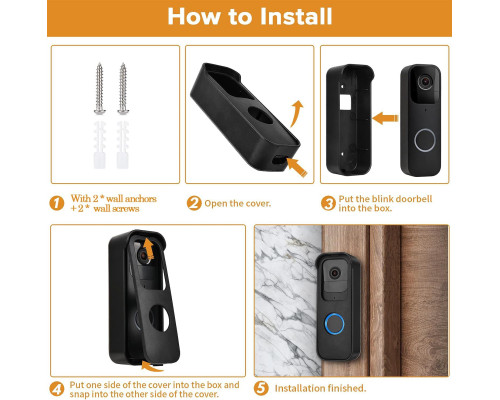 How to Install

1 With 2 * wall anchors + 2 * wall screws

2 Open the cover.

3 Put the blink doorbell into the box.

4 Put one side of the cover into the box and snap into the other side of the cover.

5 Installation finished.