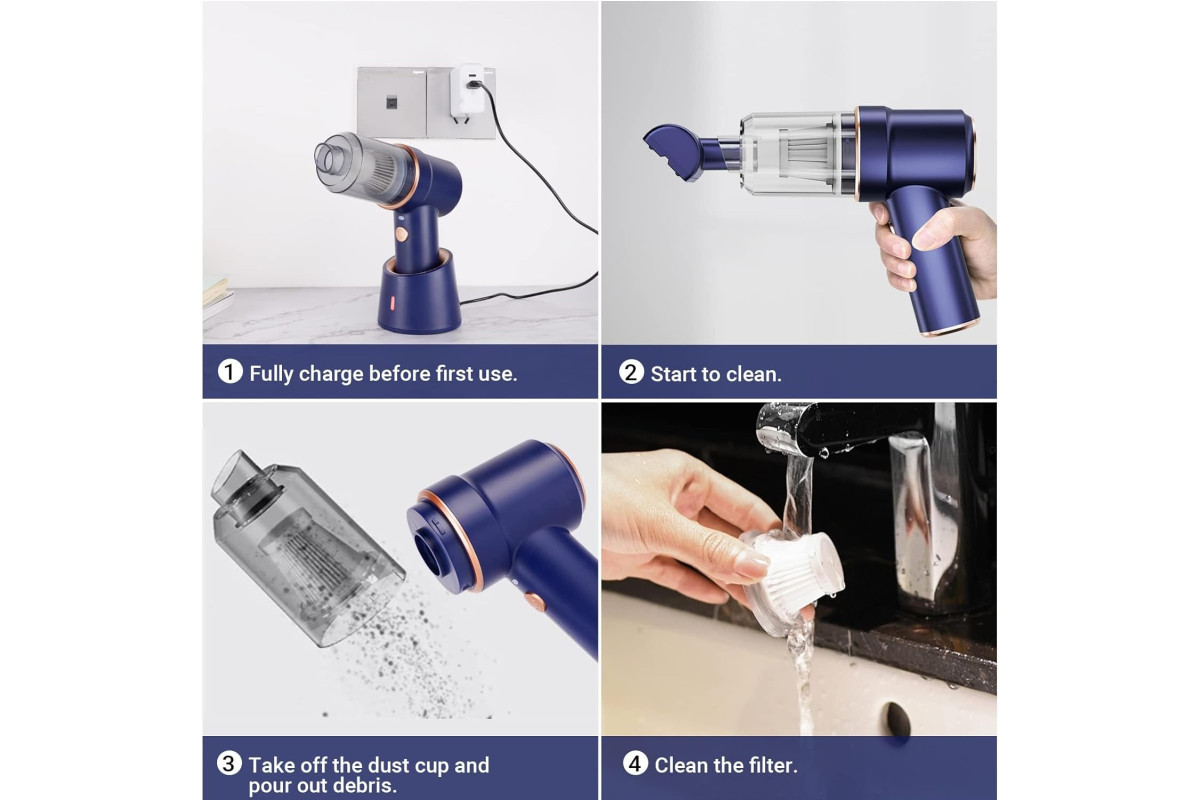 1 Fully charge before first use.

2 Start to clean.

3 Take off the dust cup and pour out debris.

4 Clean the filter.