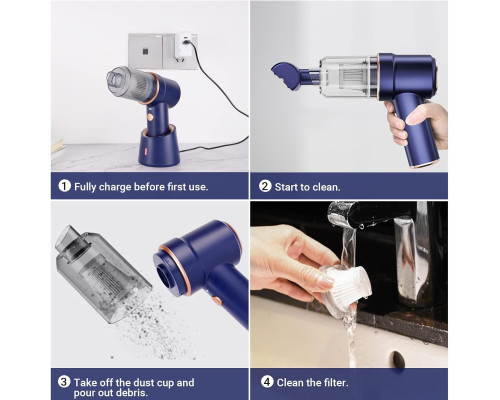 1 Fully charge before first use.

2 Start to clean.

3 Take off the dust cup and pour out debris.

4 Clean the filter.