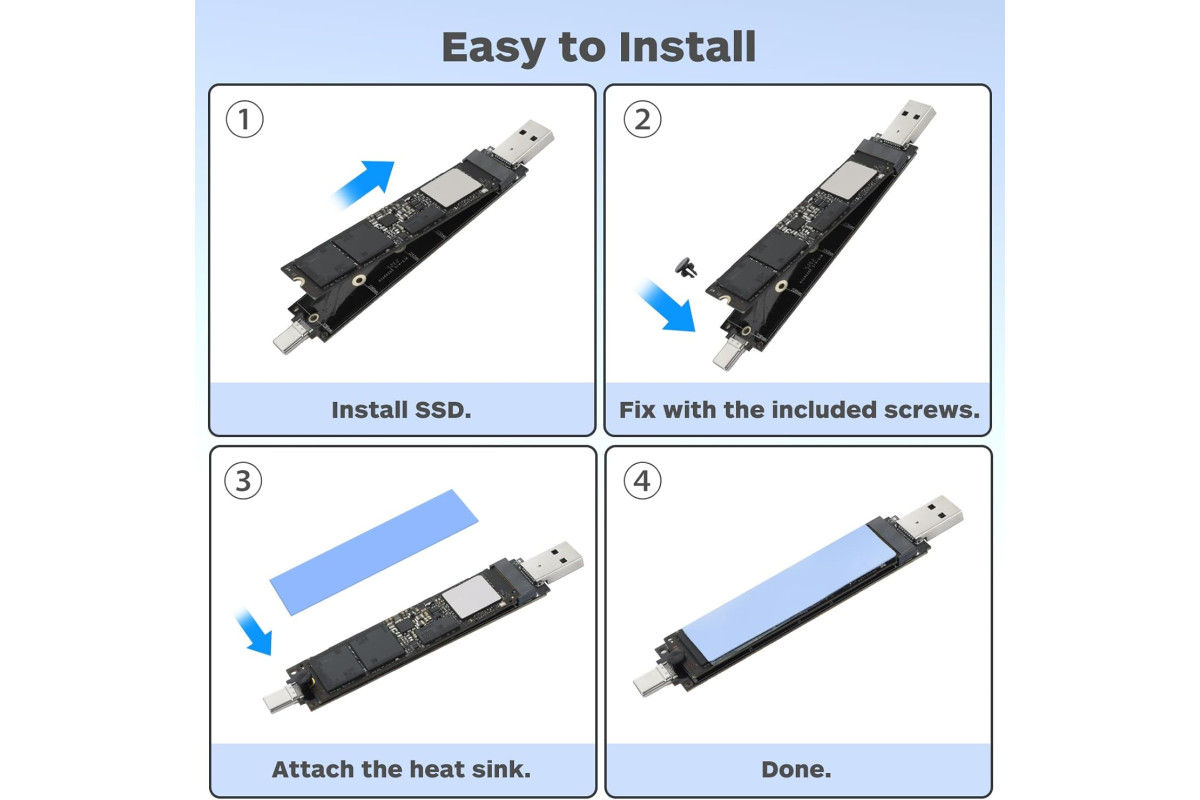 Easy to Install

①

Install SSD.

②

Fix with the included screws.

③

Attach the heat sink.

④

Done.