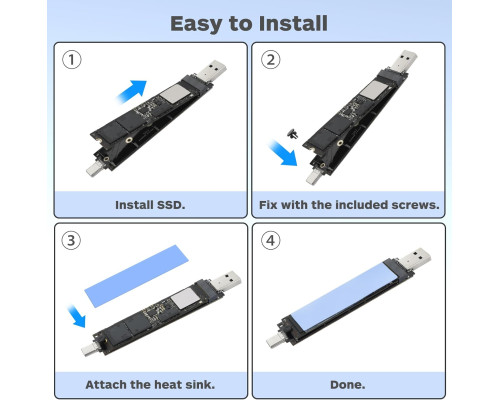 Easy to Install

①

Install SSD.

②

Fix with the included screws.

③

Attach the heat sink.

④

Done.