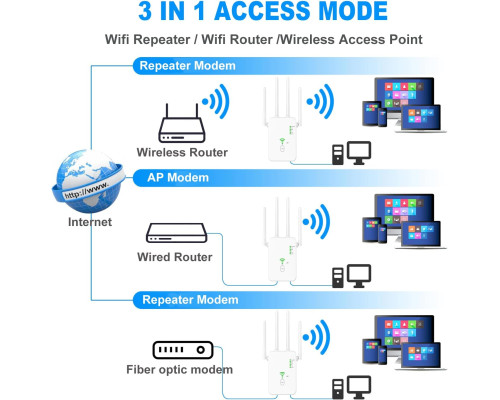 3 IN 1 ACCESS MODE

Wifi Repeater / Wifi Router /Wireless Access Point

Repeater Modem

Wireless Router

http://www.

Internet

AP Modem

Wired Router

Repeater Modem

Fiber optic modem